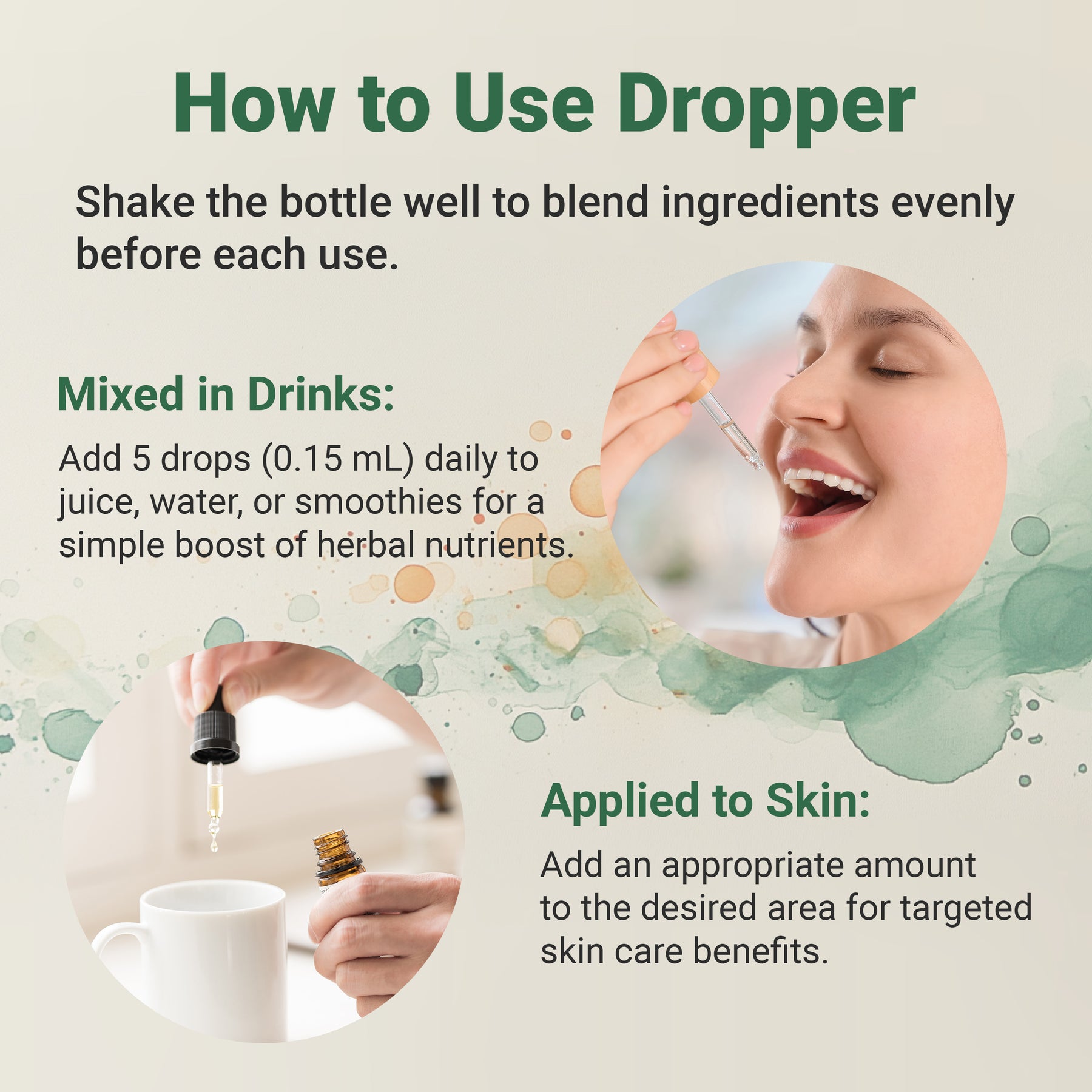 How to Use Dropper

Shake the bottle well to blend ingredients evenly before each use.

Mixed in Drinks:

Add 5 drops (0.15 mL) daily to juice, water, or smoothies for a simple boost of herbal nutrients.

Applied to Skin:

Add an appropriate amount to the desired area for targeted skin care benefits.