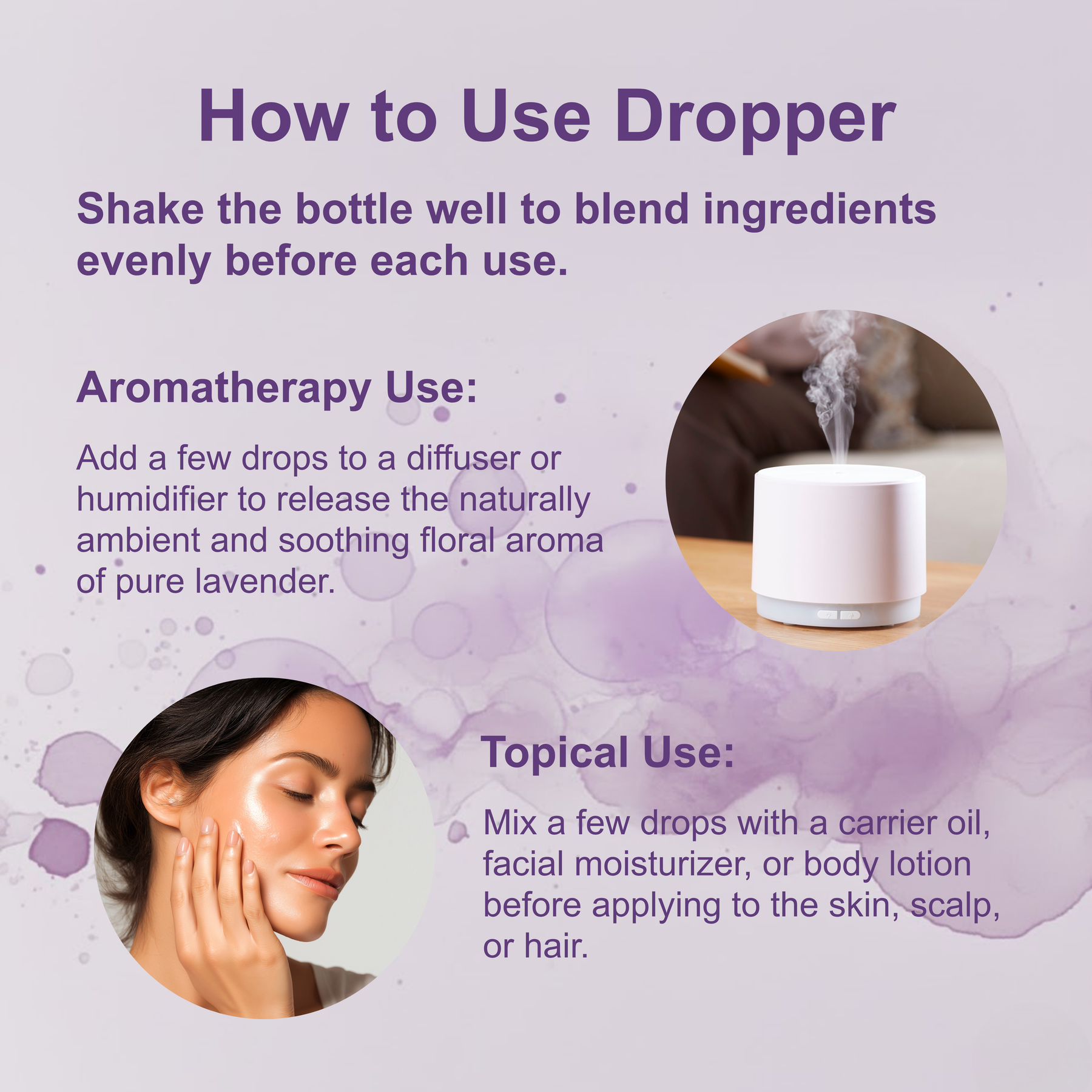 How to Use Dropper

Shake the bottle well to blend ingredients evenly before each use.

Aromatherapy Use:

Add a few drops to a diffuser or humidifier to release the naturally ambient and soothing floral aroma of pure lavender.

Topical Use:

Mix a few drops with a carrier oil, facial moisturizer, or body lotion before applying to the skin, scalp, or hair.